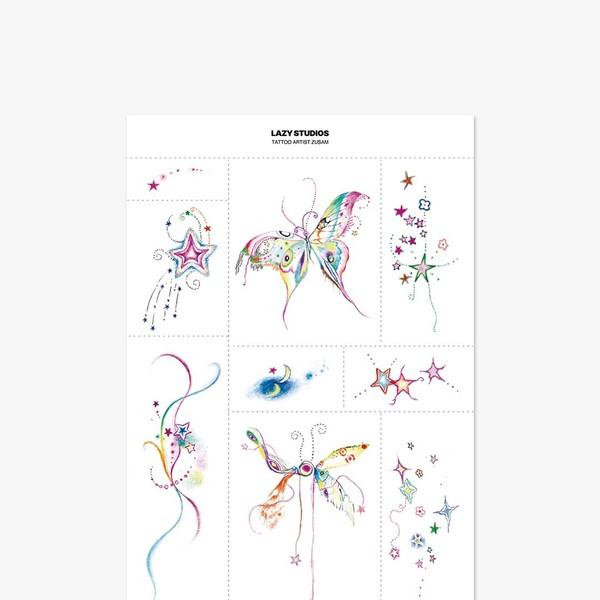 LAZY STUDIOS
TATTOO ARTIST ZUSAM