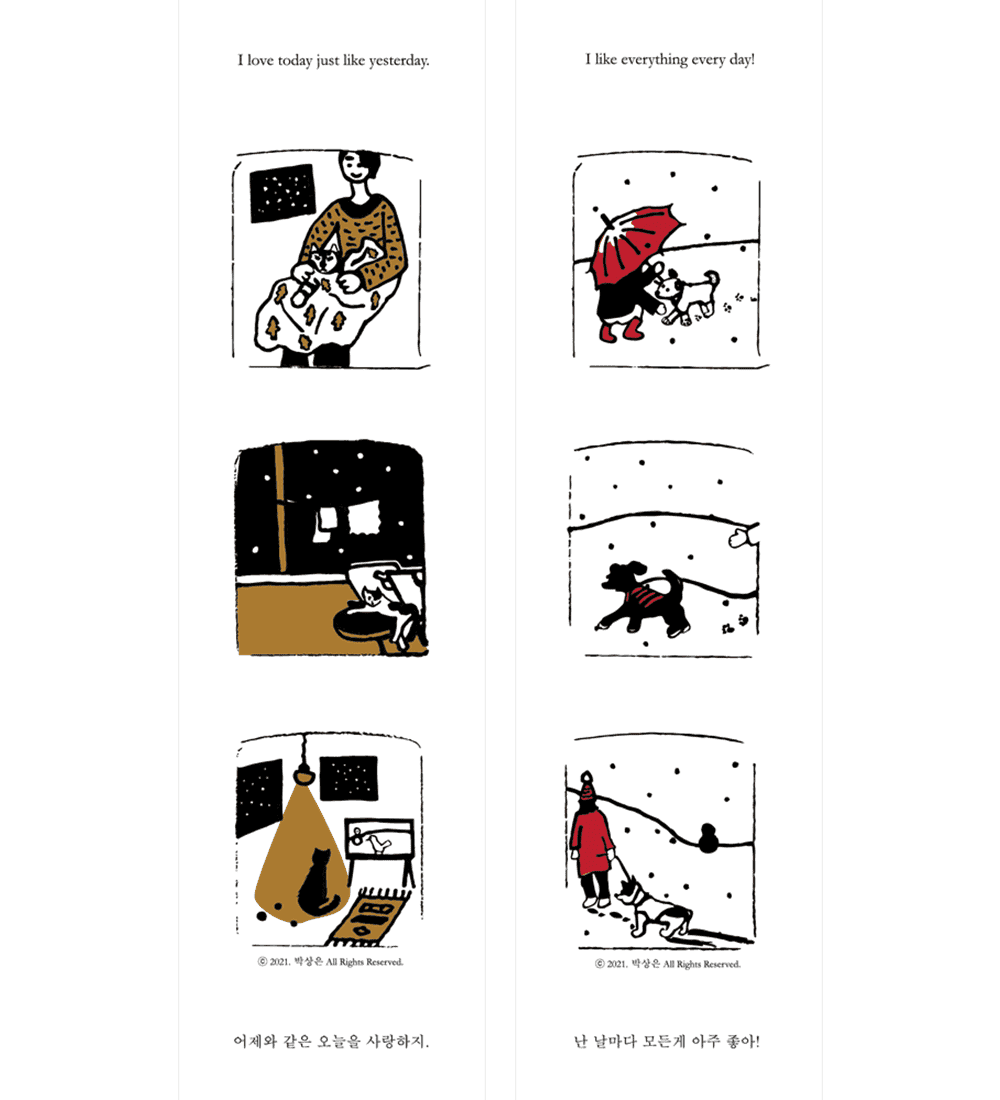 I love today just like yesterday.

ⓒ 2021. 박상은 All Rights Reserved.

어제와 같은 오늘을 사랑하지.

I like everything every day!

ⓒ 2021. 박상은 All Rights Reserved.

난 날마다 모든게 아주 좋아!