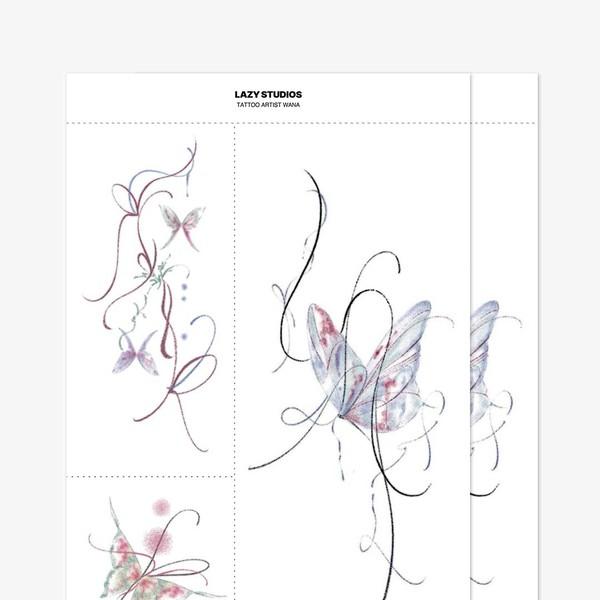 LAZY STUDIOS
TATTOO ARTIST WANA