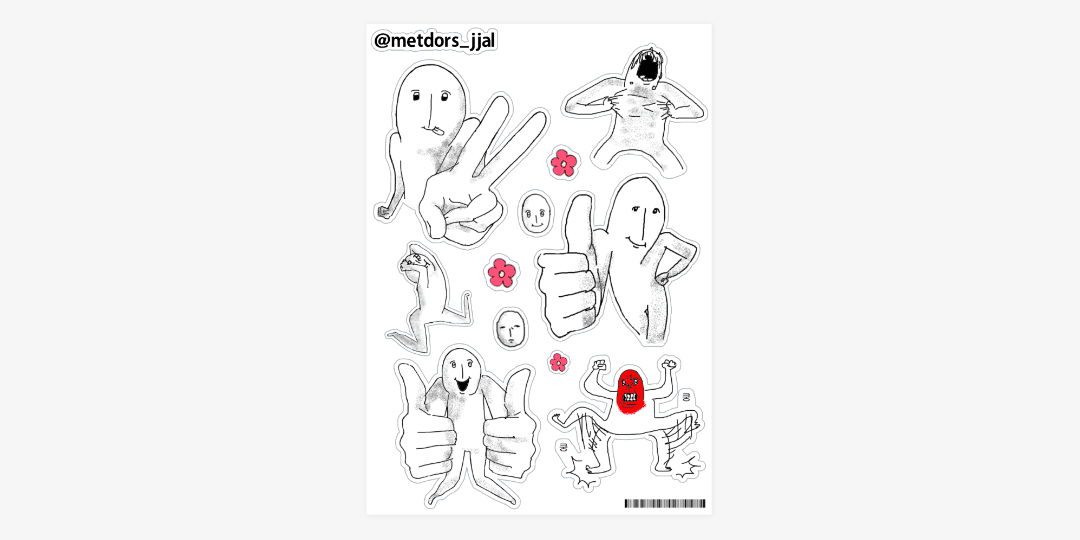 @metdors_jjal